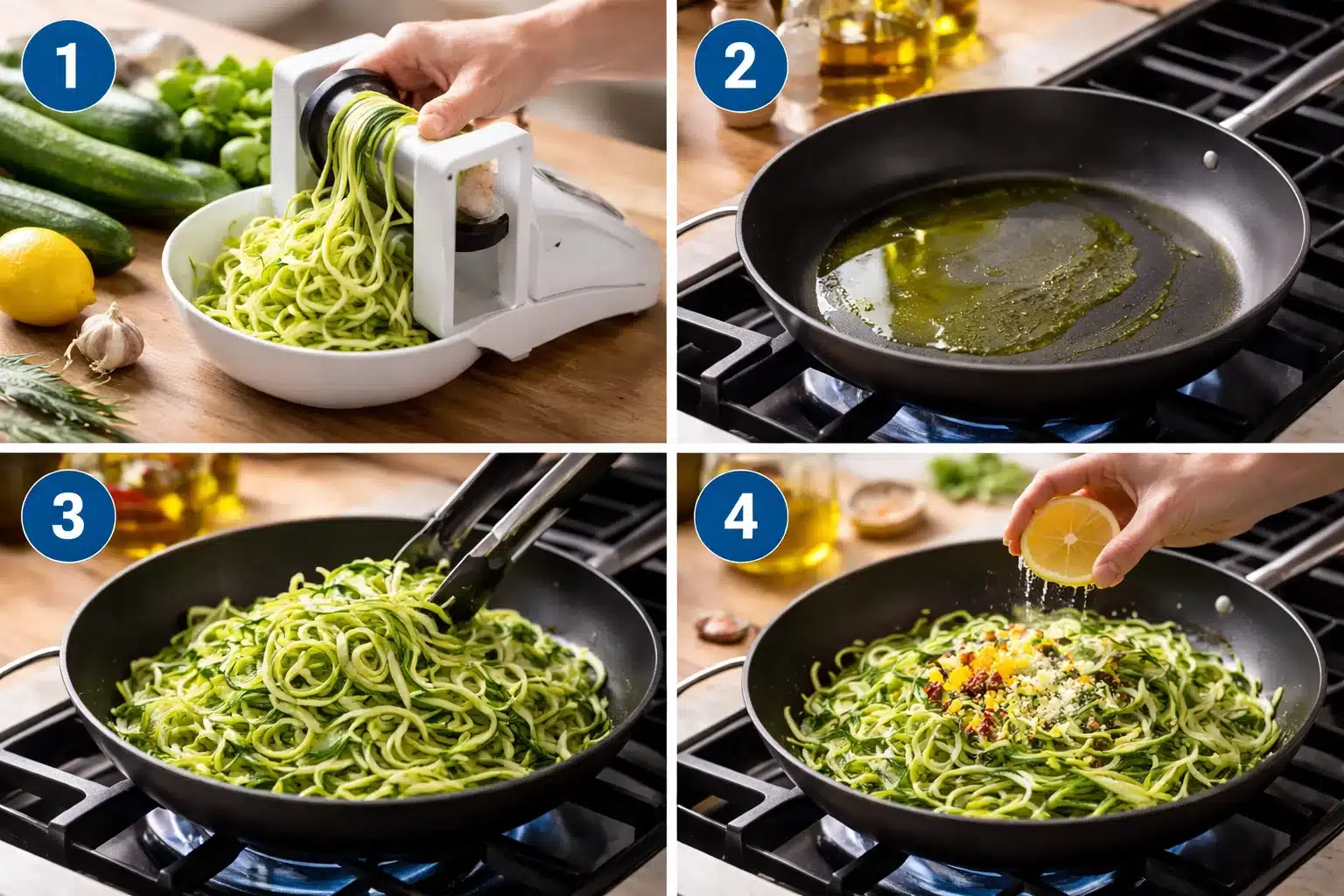 1

2

3

4